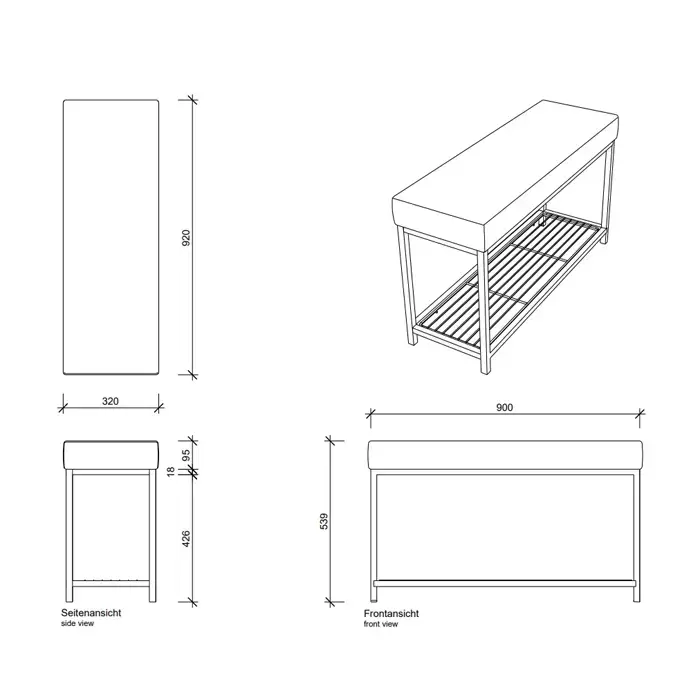 920

320

95
18
426

Seitenansicht
side view

900

539

Frontansicht
front view