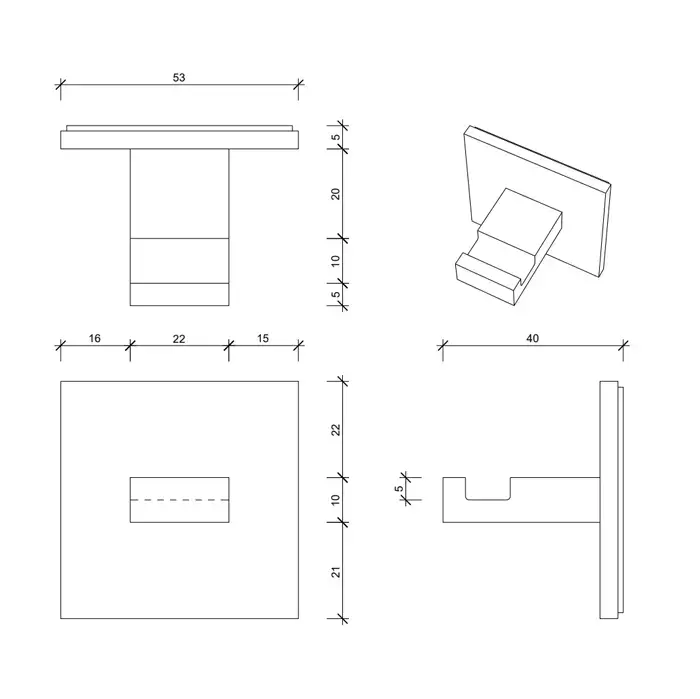 53

5

20

10

5

16 22 15

40

22

10

21

5