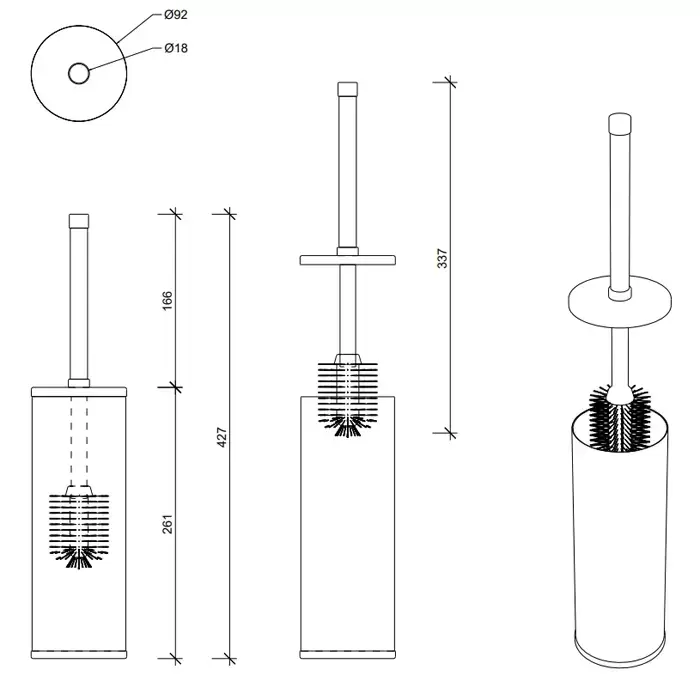 Ø92
Ø18
166
261
427
337