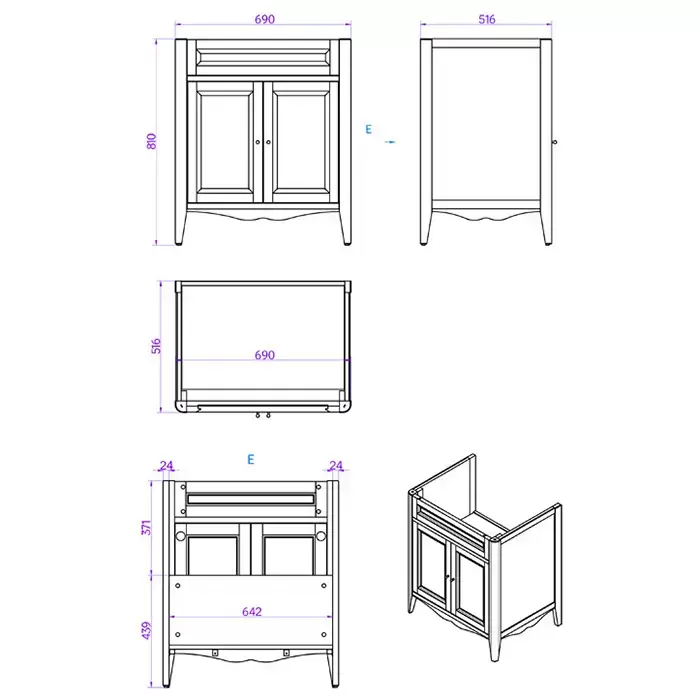 690
516
810
E
516
690
E
24
24
371
642
439