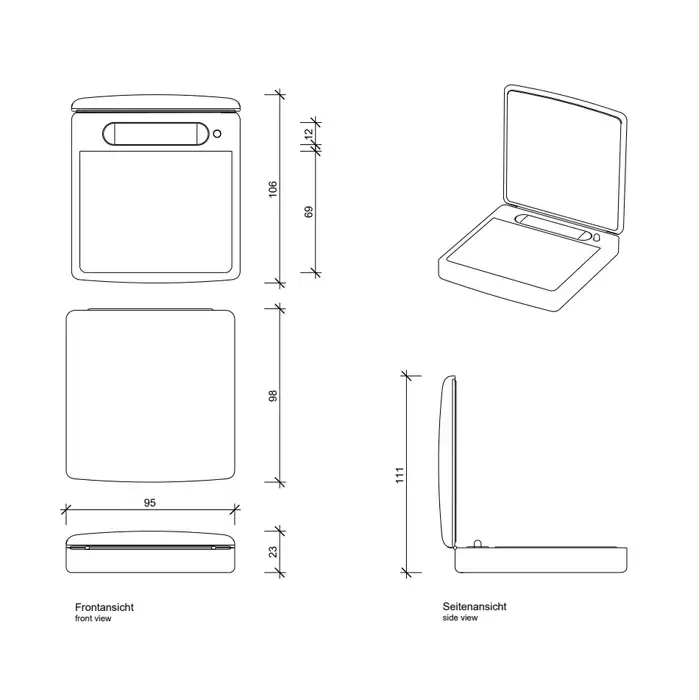 106

12

69

98

95

23

111

Frontansicht
front view

Seitenansicht
side view